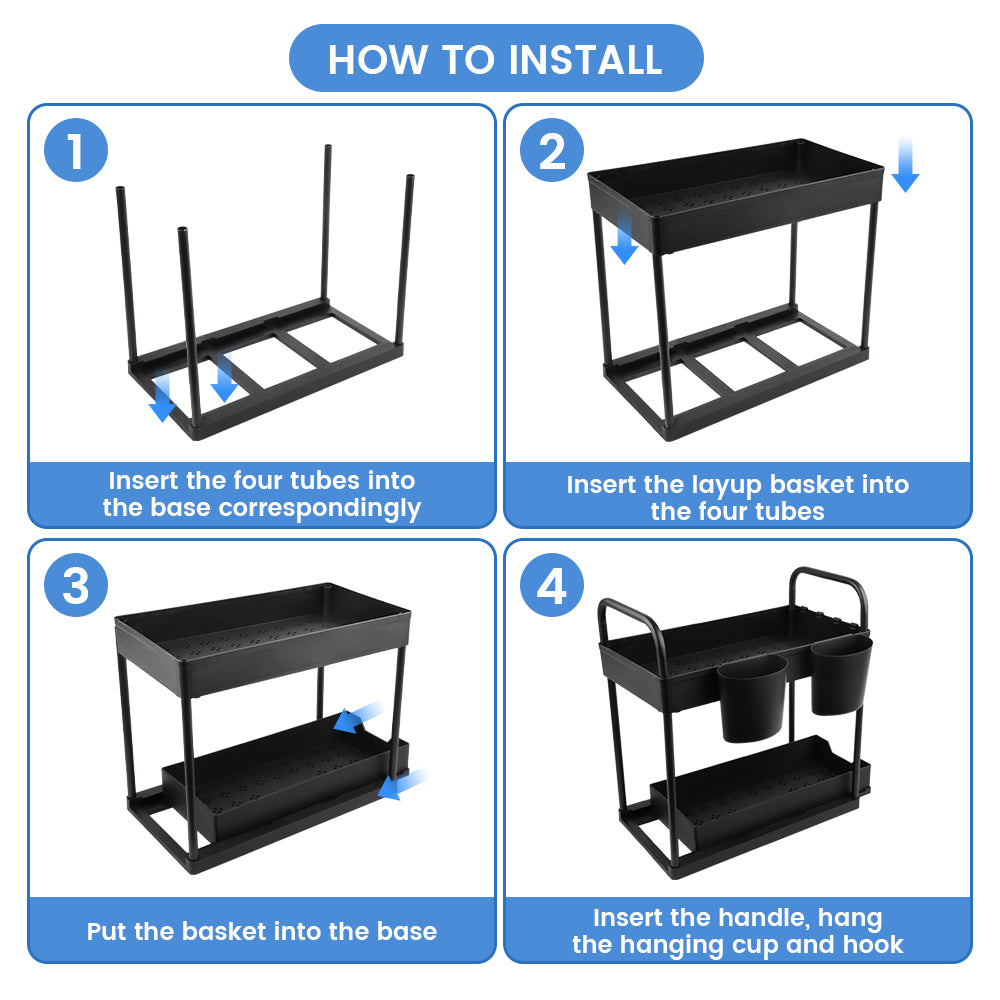 HOW TO INSTALL

1

Insert the four tubes into the base correspondingly

2

Insert the layup basket into the four tubes

3

Put the basket into the base

4

Insert the handle, hang the hanging cup and hook