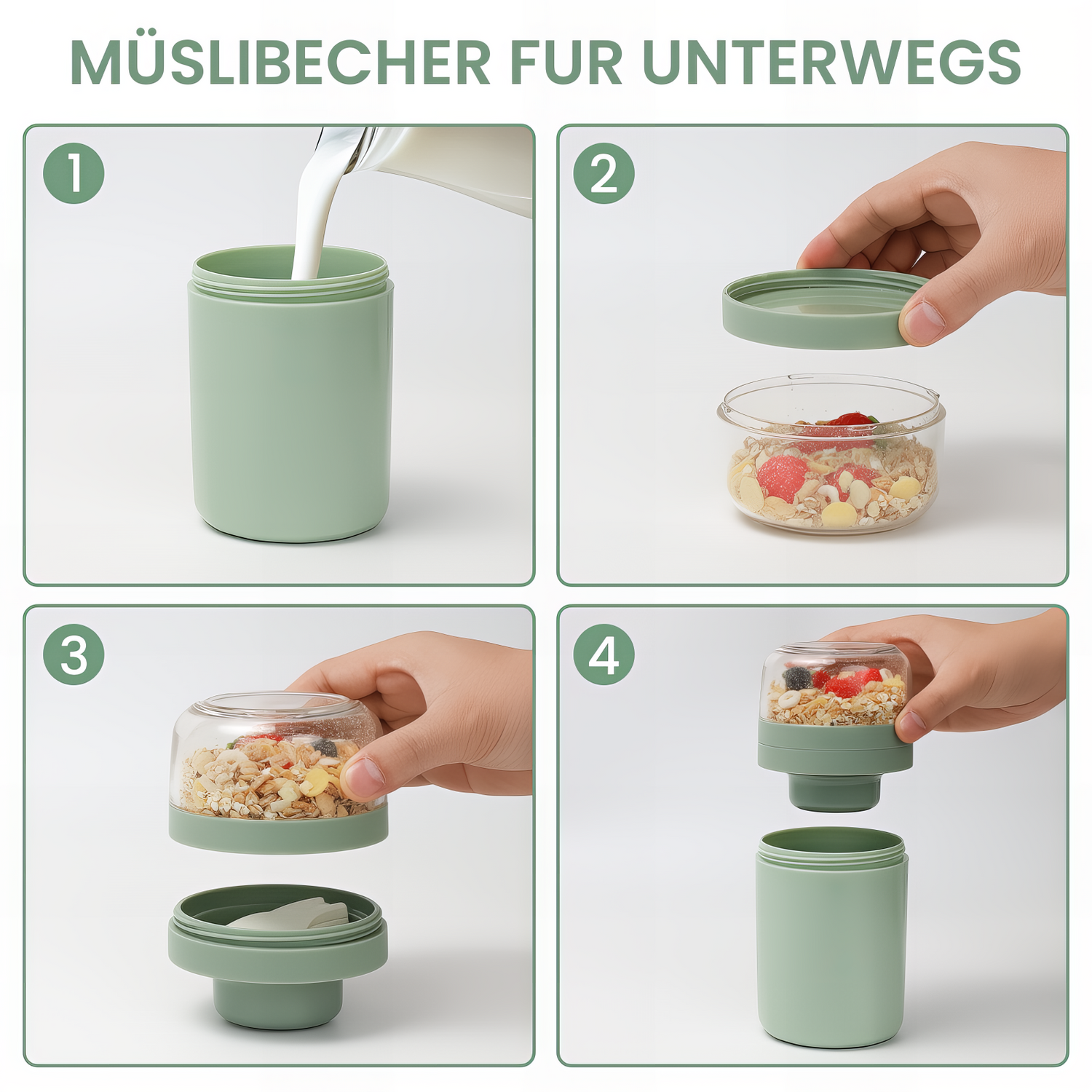 MÜSLIBECHER FUR UNTERWEGS

1

2

3

4