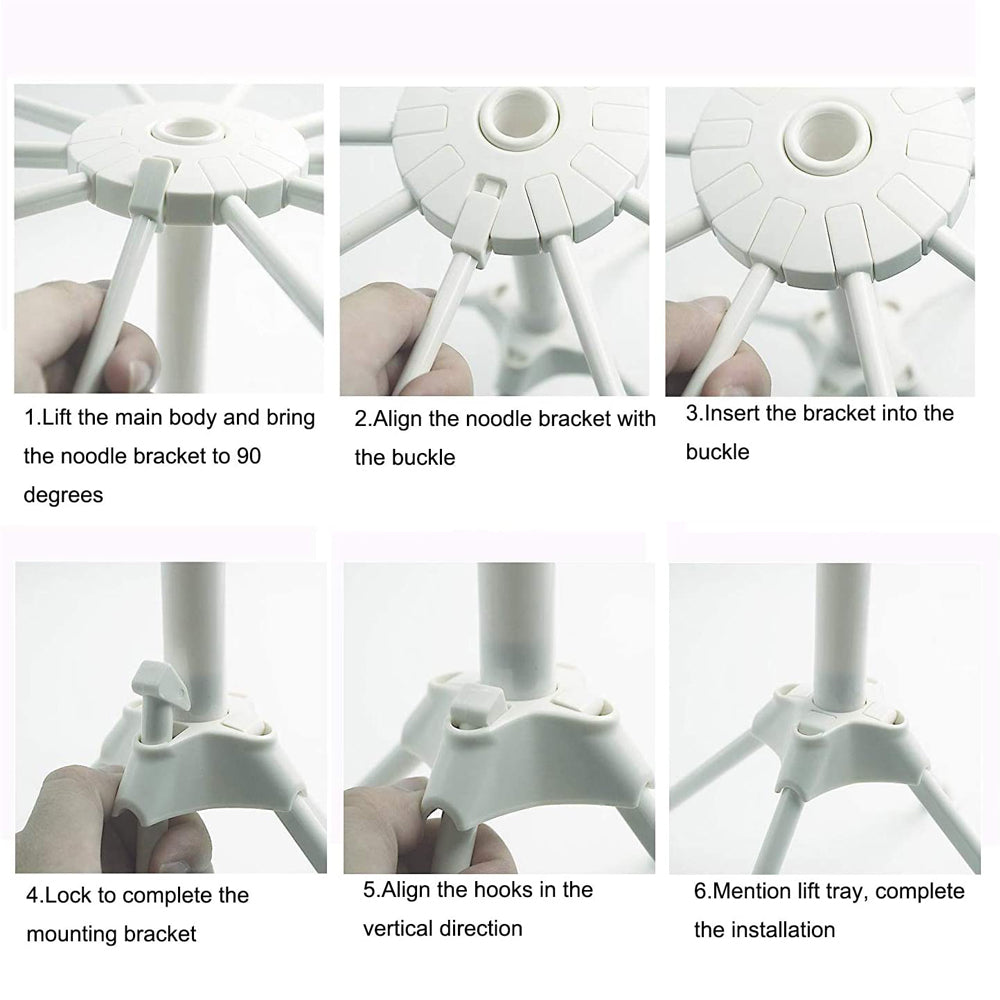 1.Lift the main body and bring the noodle bracket to 90 degrees

2.Align the noodle bracket with the buckle

3.Insert the bracket into the buckle

4.Lock to complete the mounting bracket

5.Align the hooks in the vertical direction

6.Mention lift tray, complete the installation