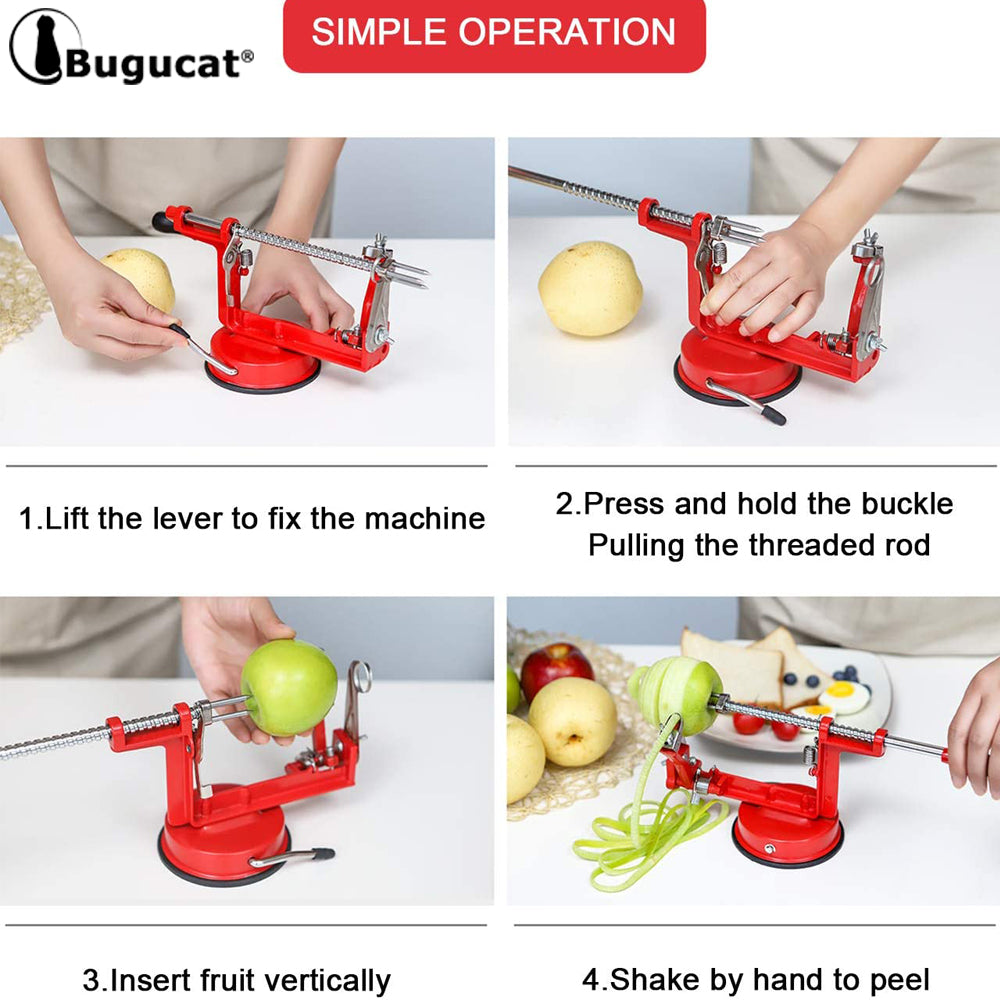 Bugucat®

SIMPLE OPERATION

1.Lift the lever to fix the machine

2.Press and hold the buckle
Pulling the threaded rod

3.Insert fruit vertically

4.Shake by hand to peel