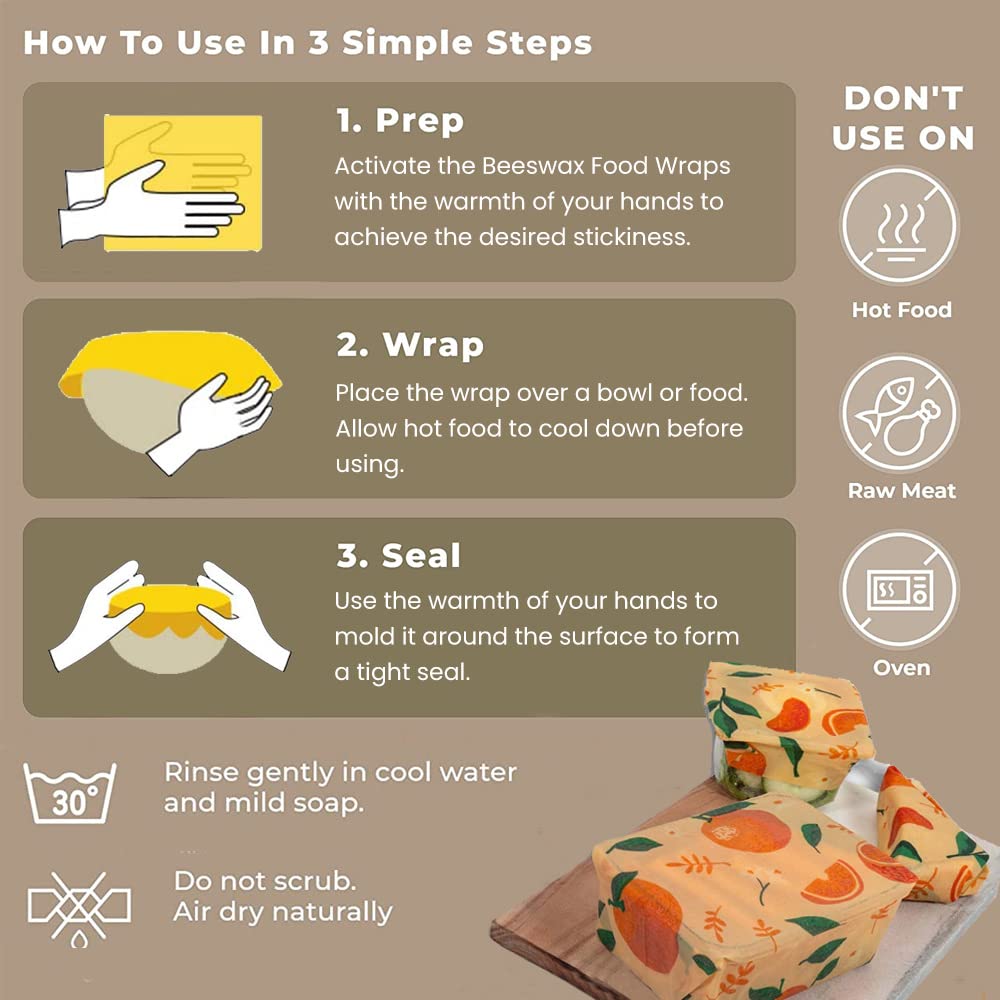 How To Use In 3 Simple Steps

1. Prep
Activate the Beeswax Food Wraps with the warmth of your hands to achieve the desired stickiness.

2. Wrap
Place the wrap over a bowl or food. Allow hot food to cool down before using.

3. Seal
Use the warmth of your hands to mold it around the surface to form a tight seal.

DON'T USE ON

Hot Food

Raw Meat

Oven

30°

Rinse gently in cool water and mild soap.

Do not scrub.
Air dry naturally