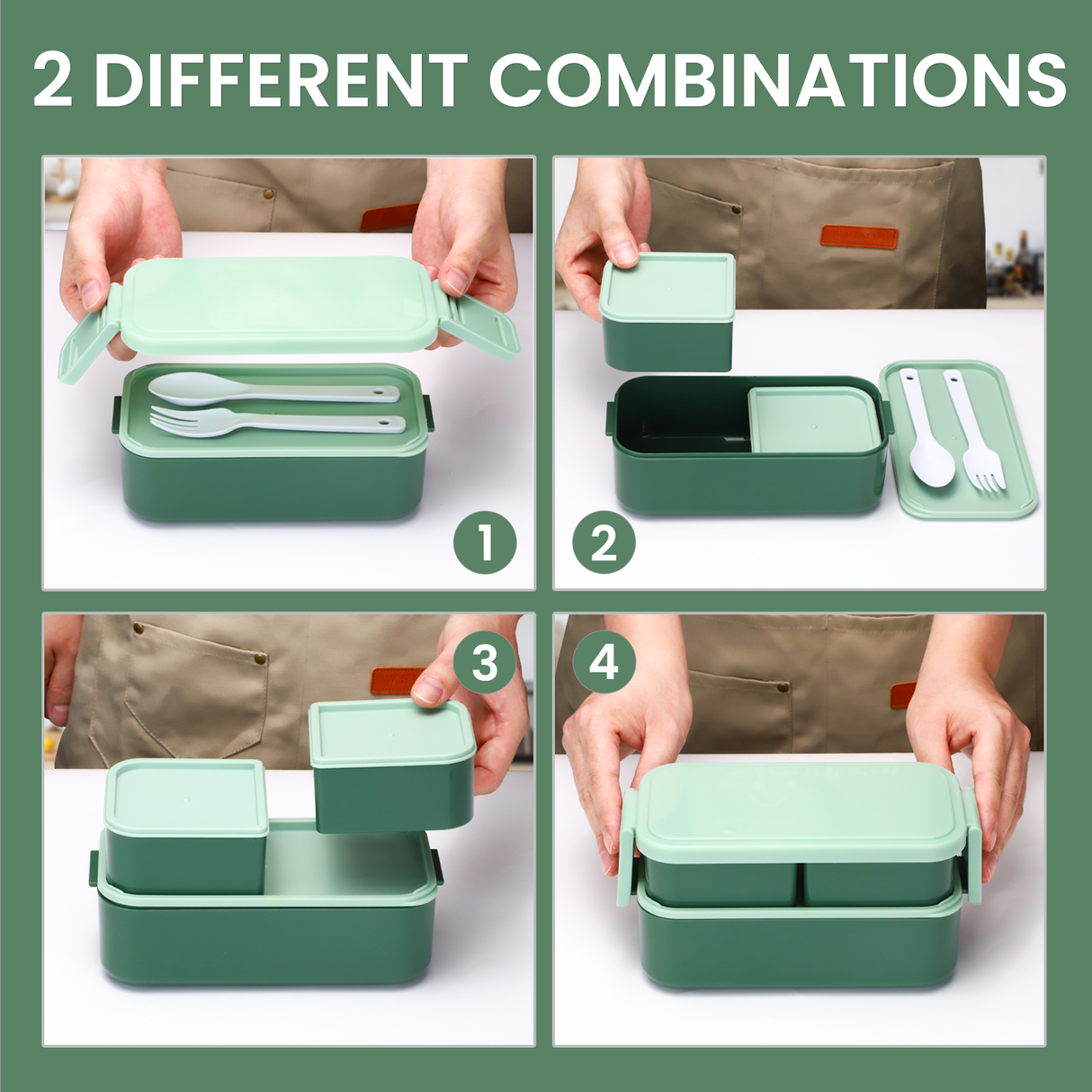 2 DIFFERENT COMBINATIONS

1

2

3

4