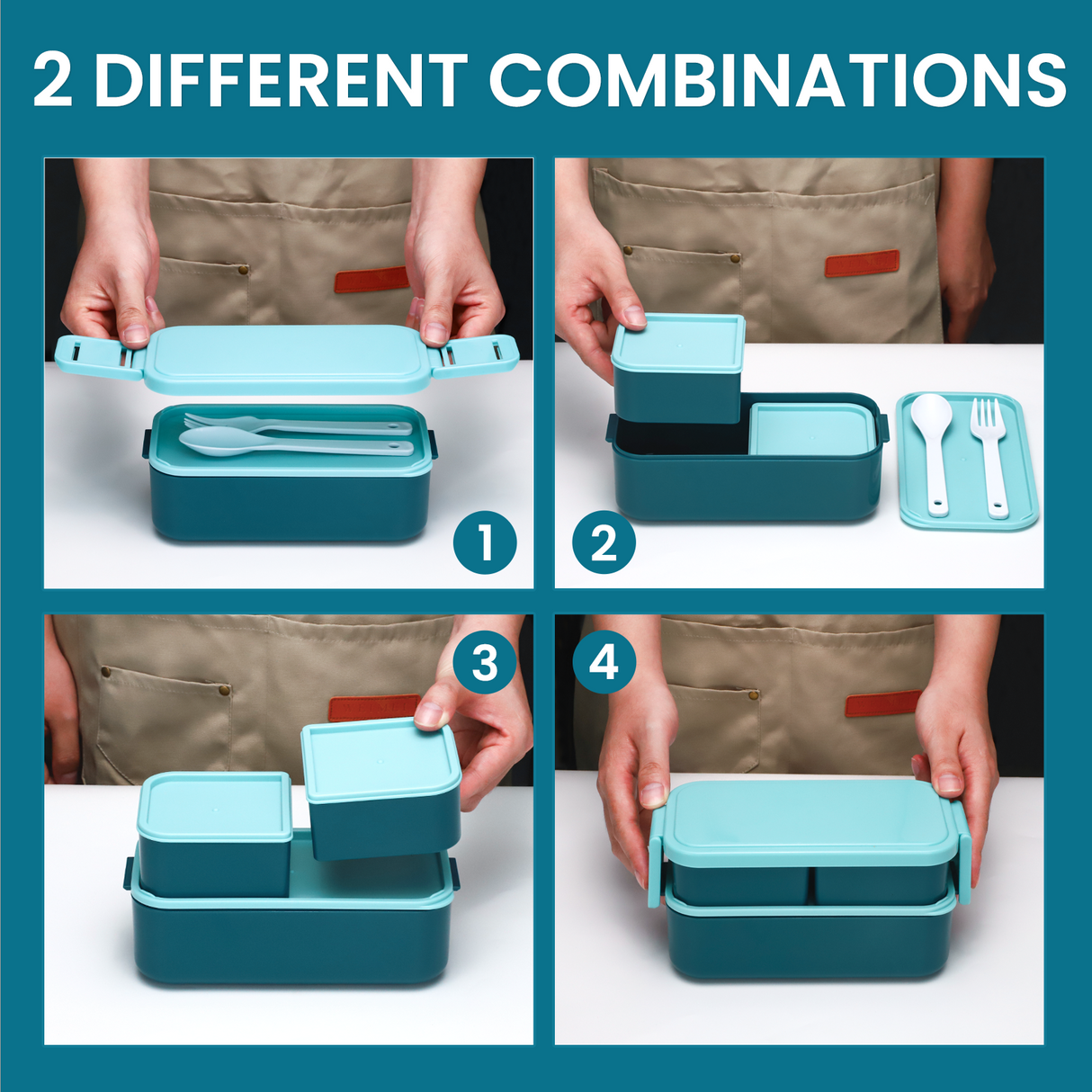 2 DIFFERENT COMBINATIONS

1

2

3

4