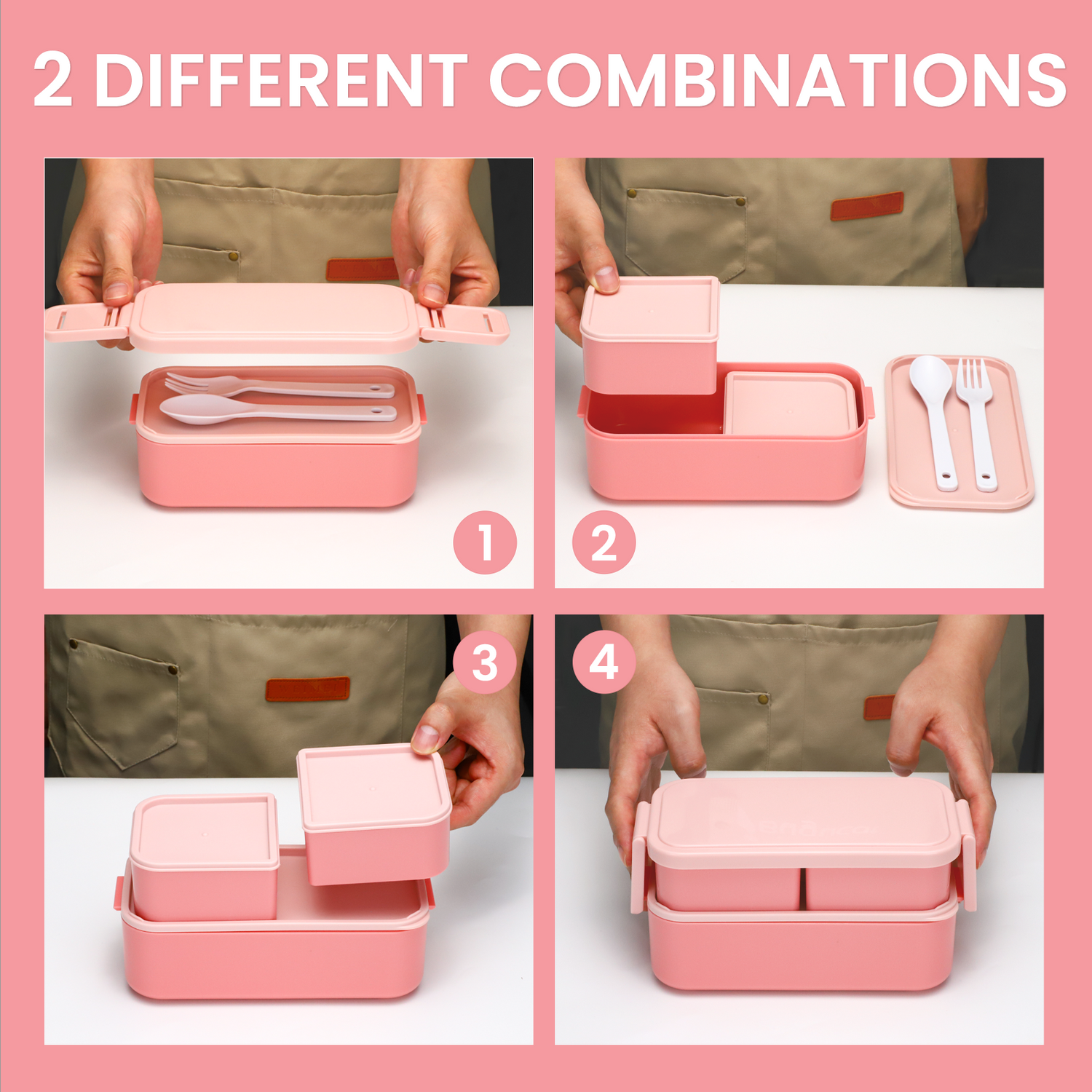 2 DIFFERENT COMBINATIONS

1

2

3

4