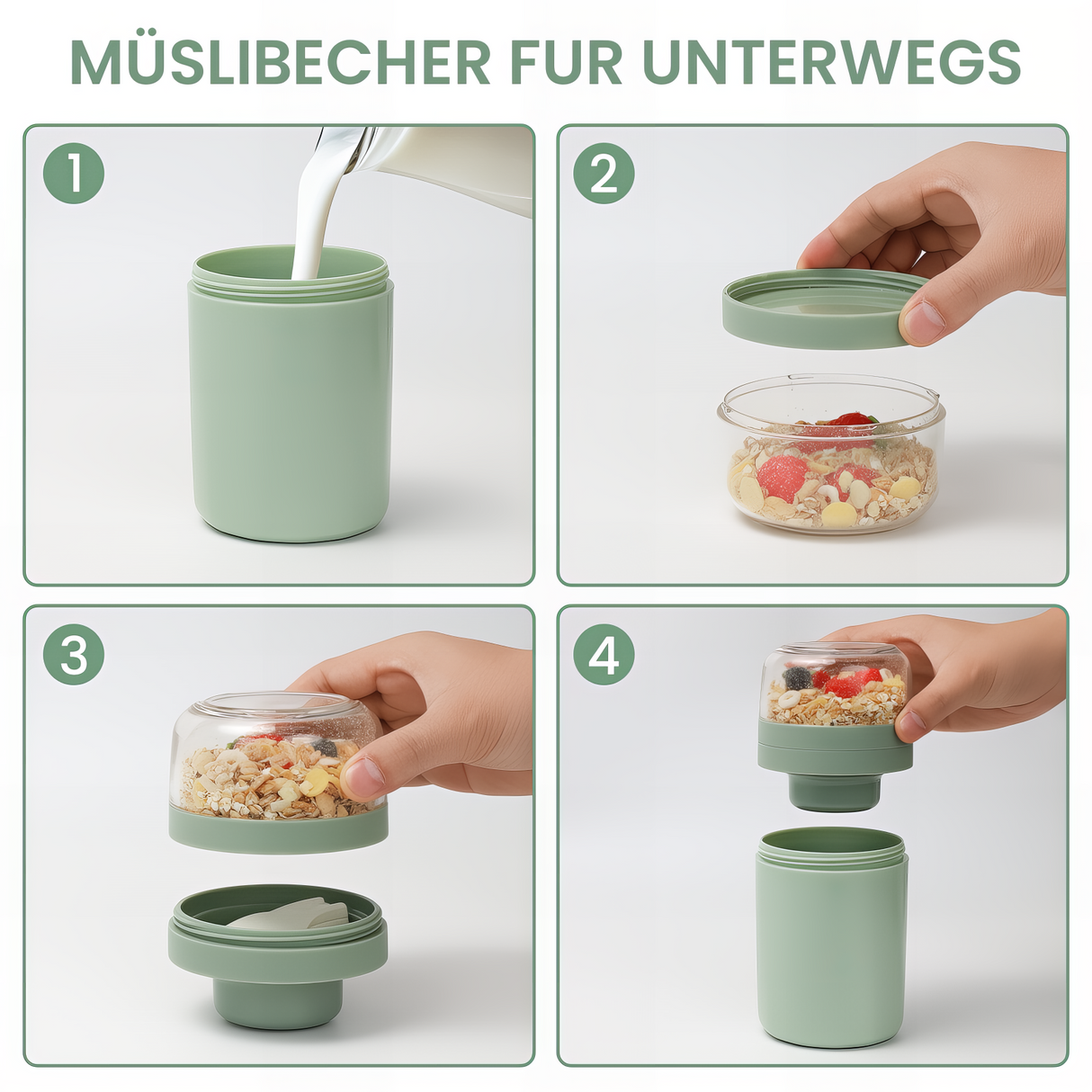 MÜSLIBECHER FUR UNTERWEGS

1

2

3

4