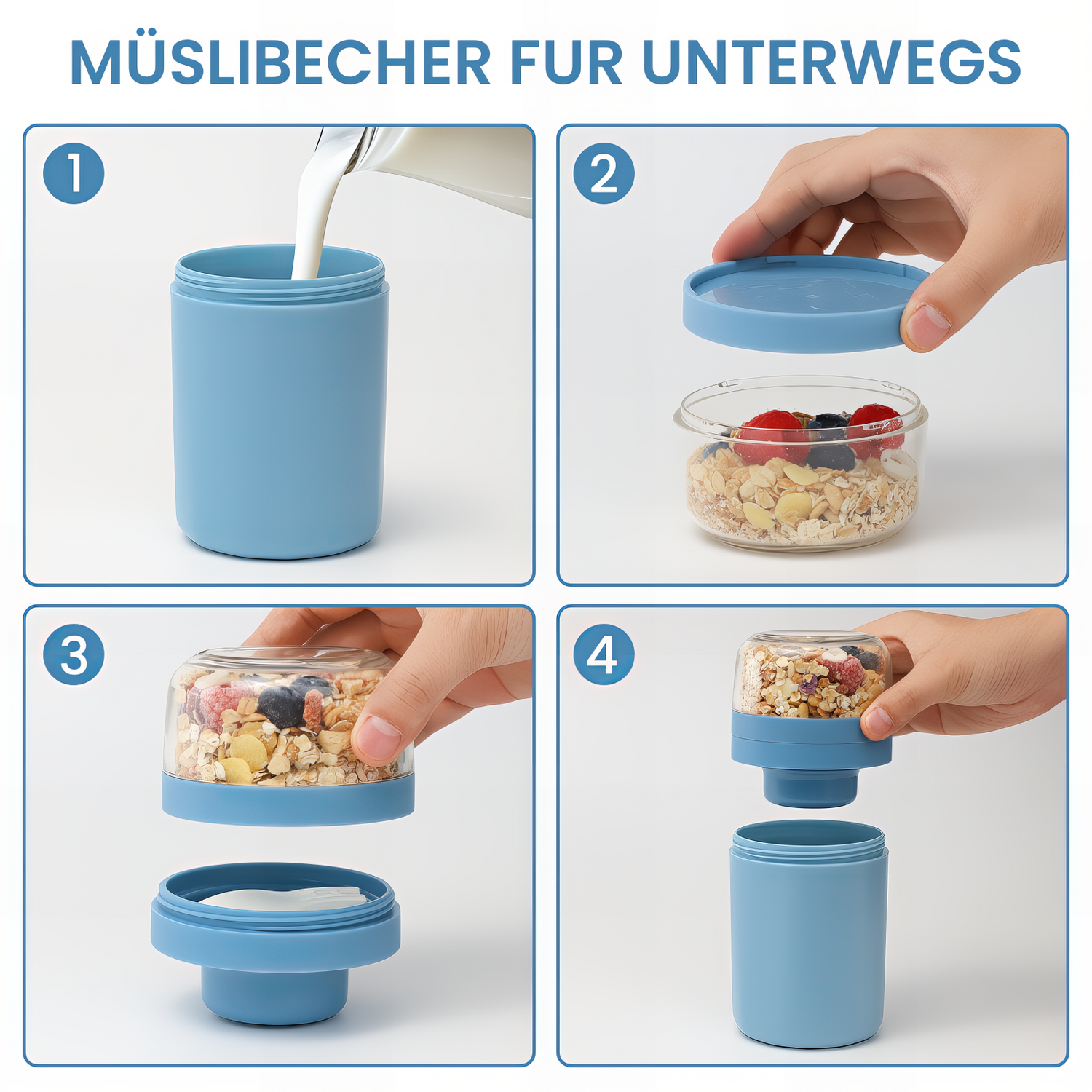 MÜSLIBECHER FUR UNTERWEGS

1

2

3

4