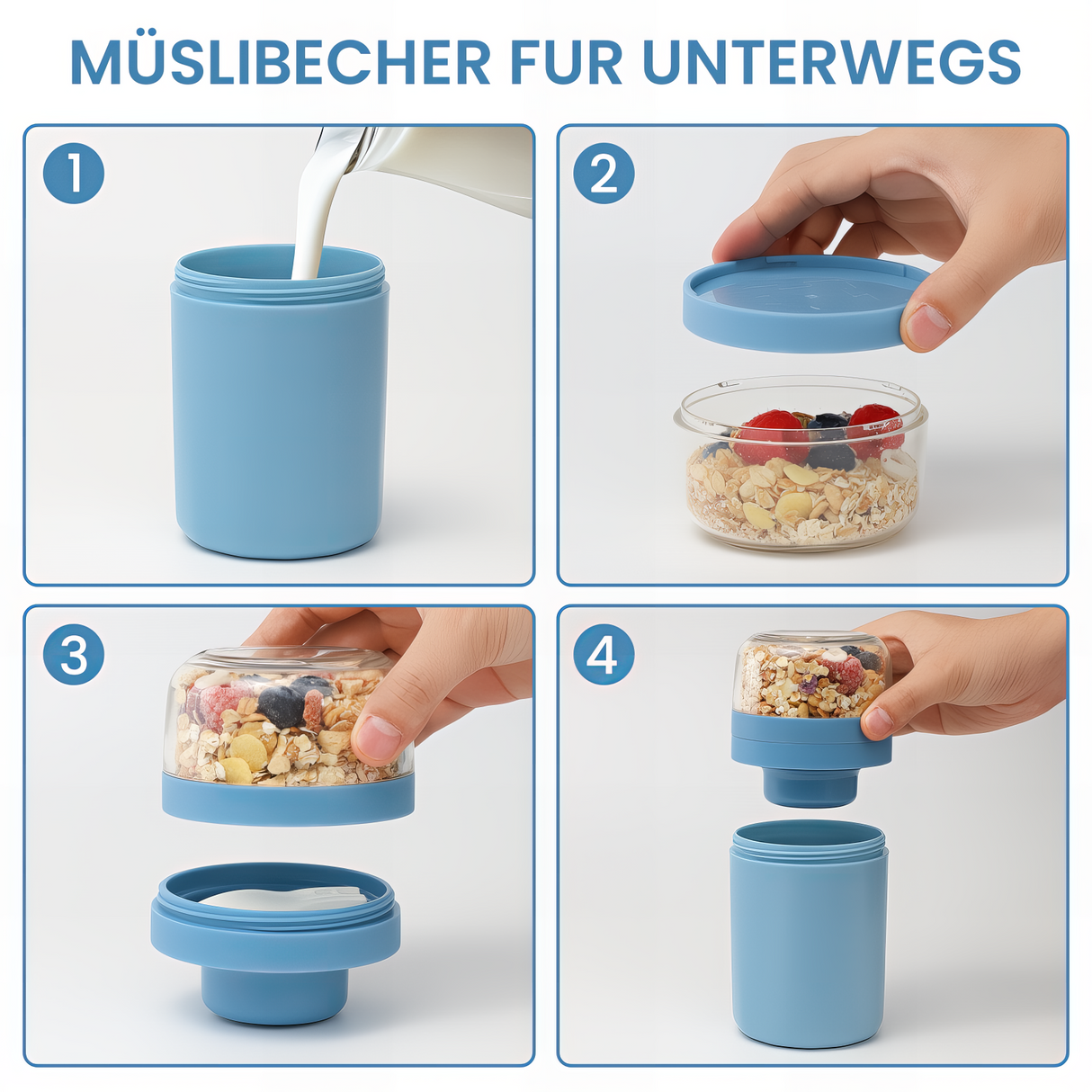 MÜSLIBECHER FUR UNTERWEGS

1

2

3

4