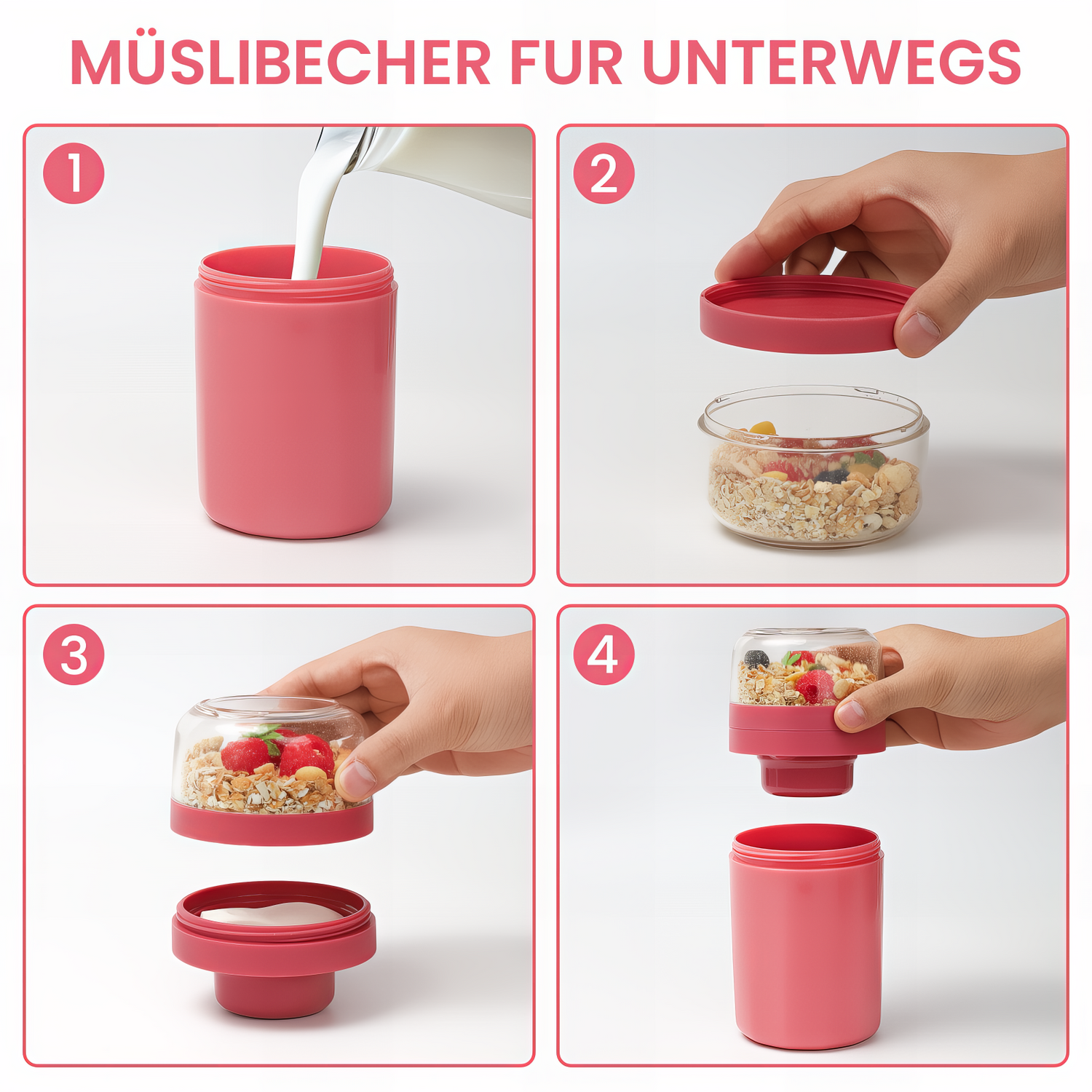 MÜSLIBECHER FUR UNTERWEGS

1

2

3

4