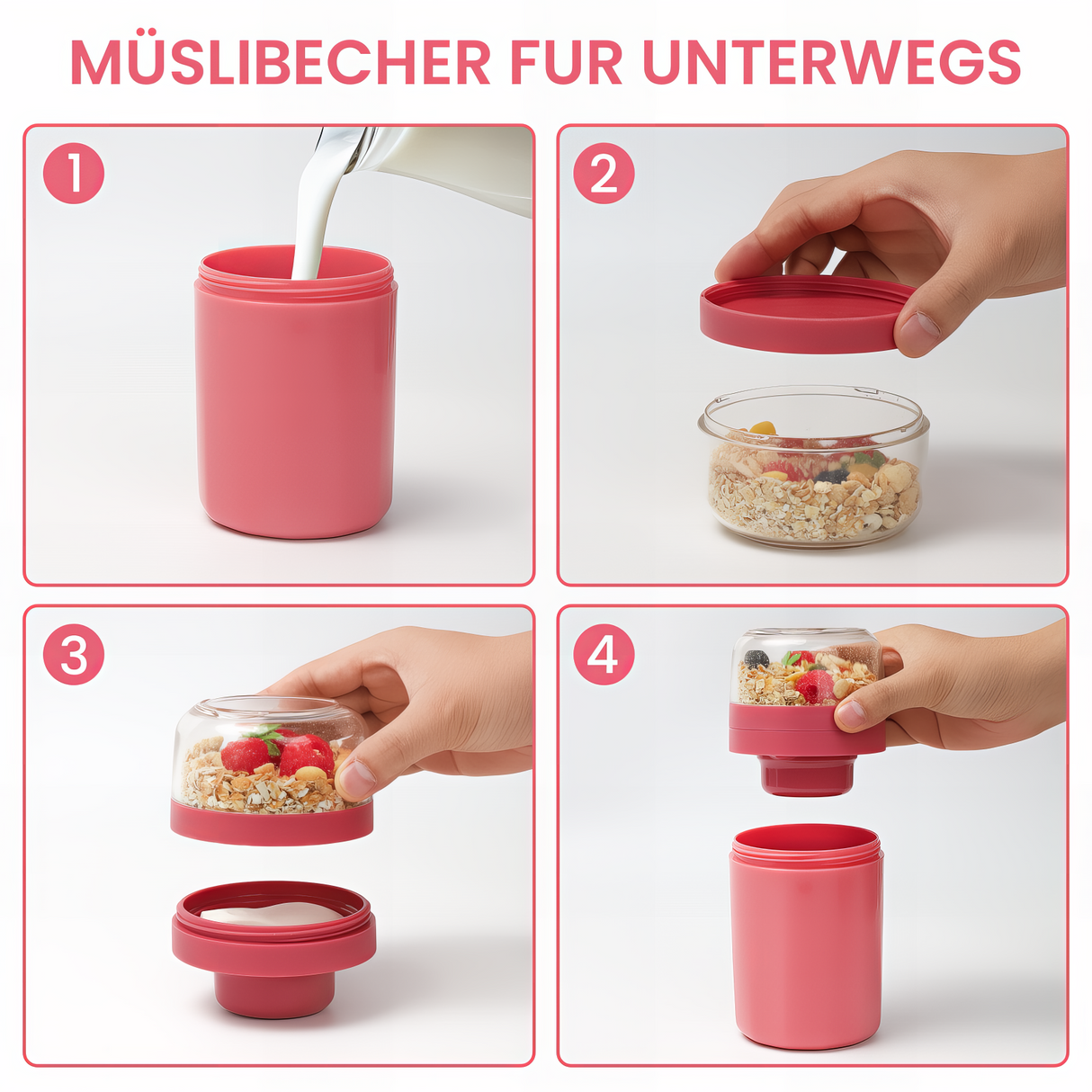 MÜSLIBECHER FUR UNTERWEGS

1

2

3

4