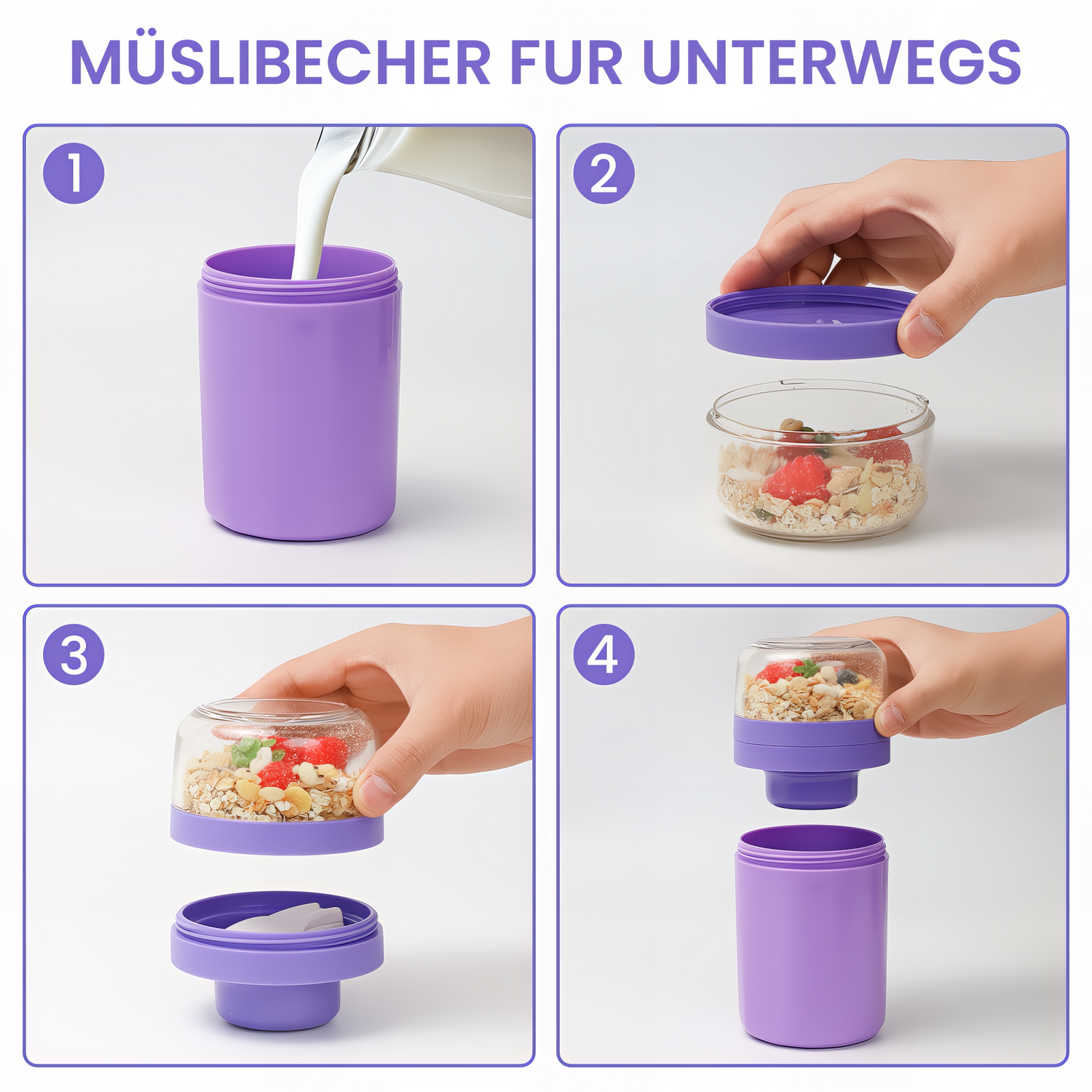 MÜSLIBECHER FUR UNTERWEGS

1

2

3

4