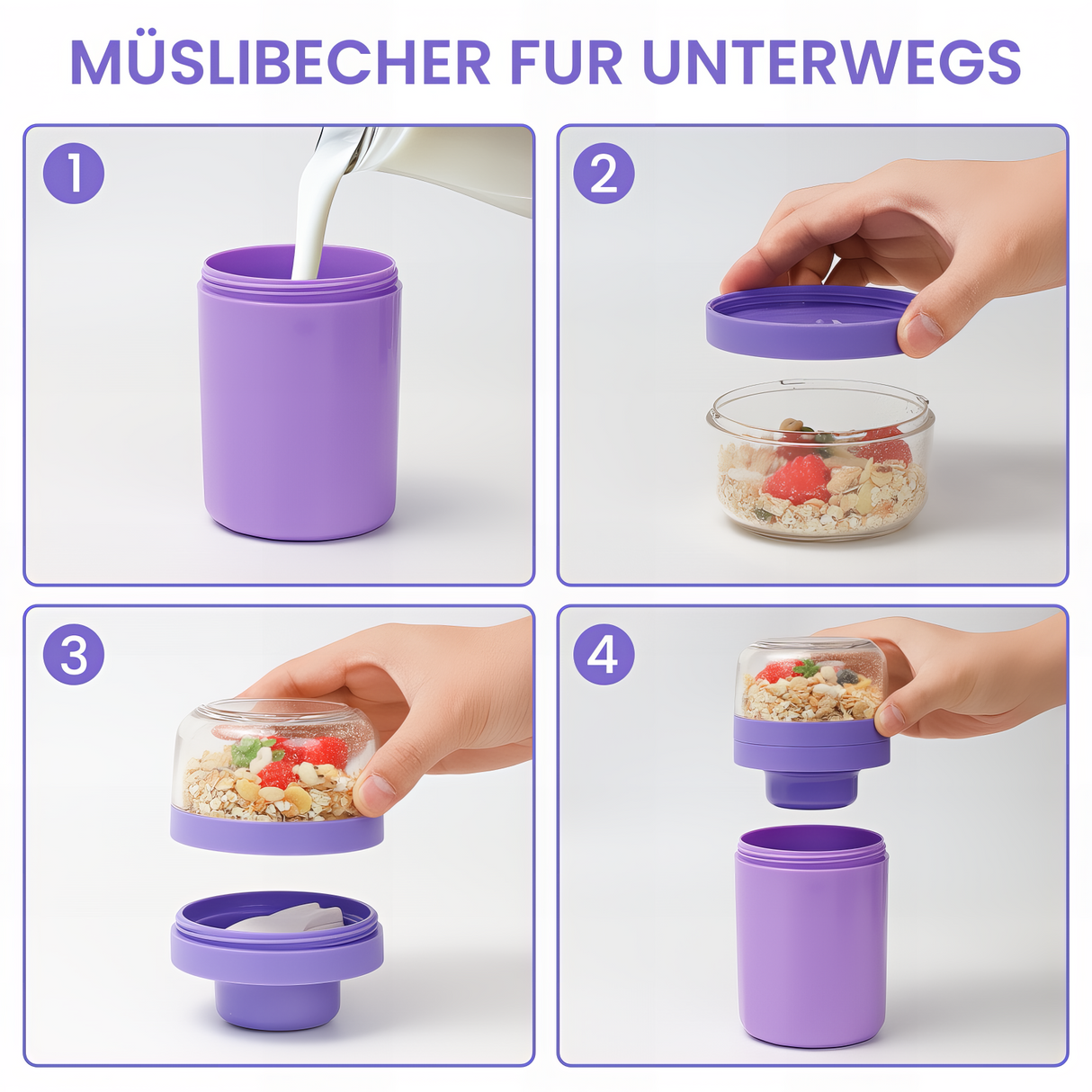 MÜSLIBECHER FUR UNTERWEGS

1

2

3

4