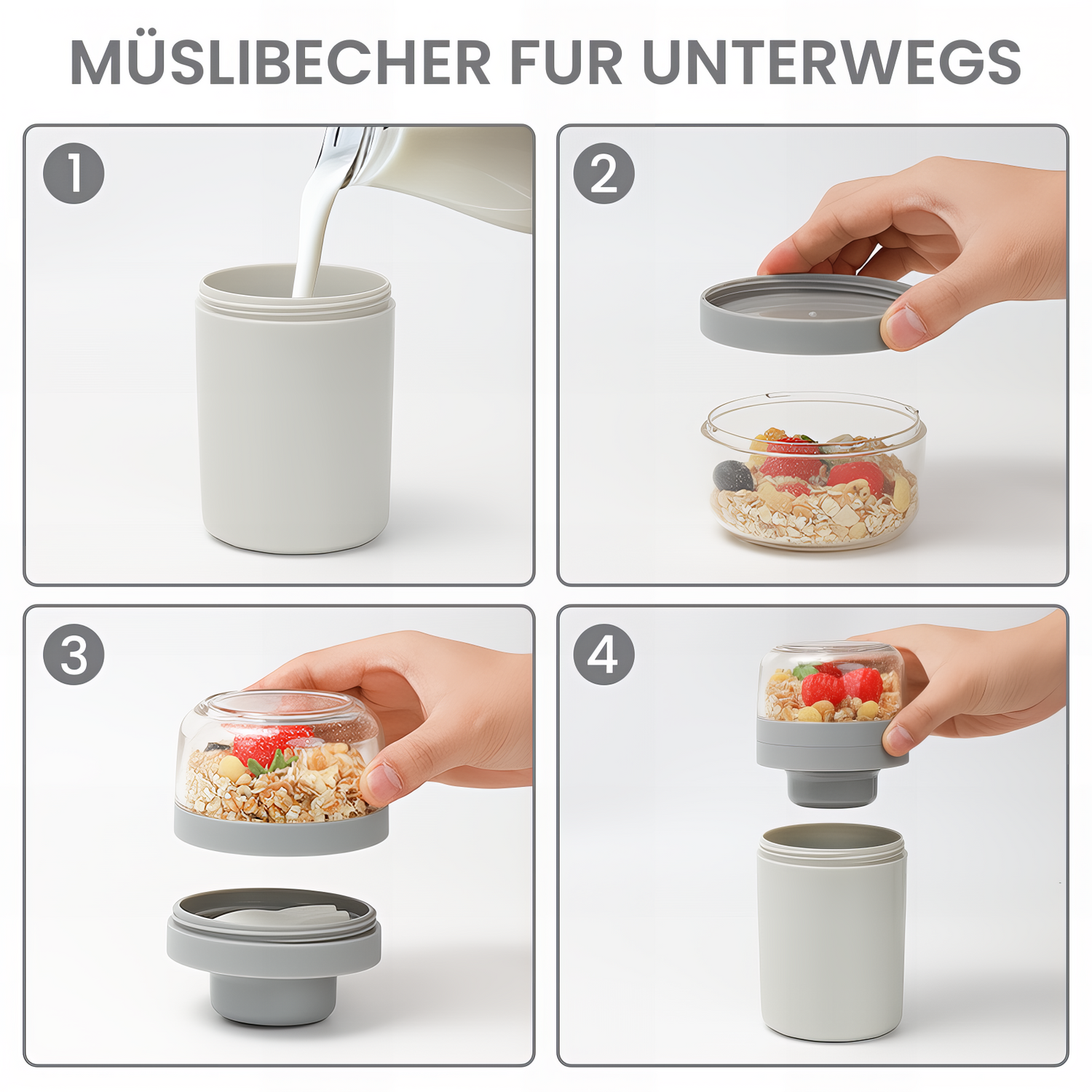 MÜSLIBECHER FUR UNTERWEGS

1

2

3

4