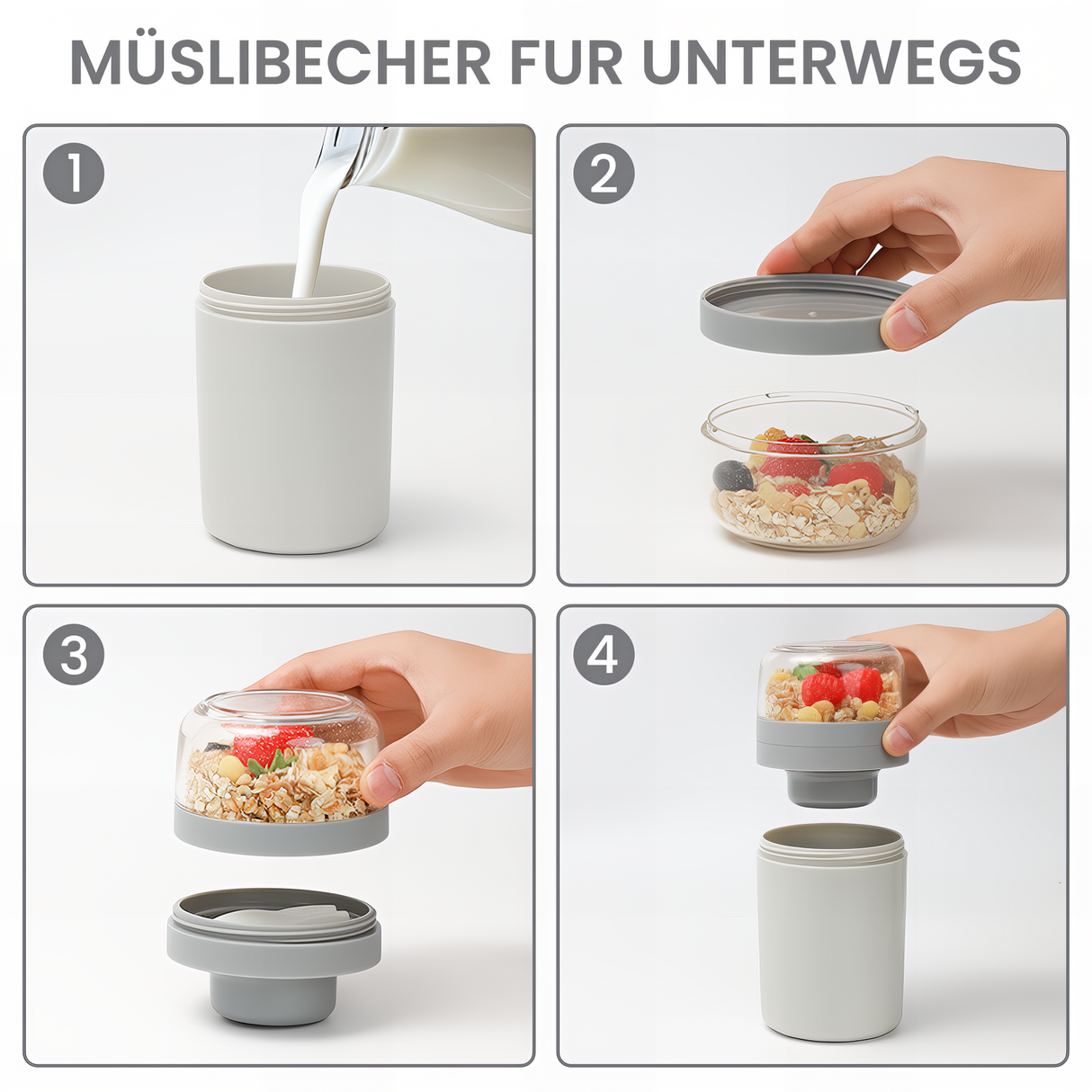 MÜSLIBECHER FUR UNTERWEGS

1

2

3

4